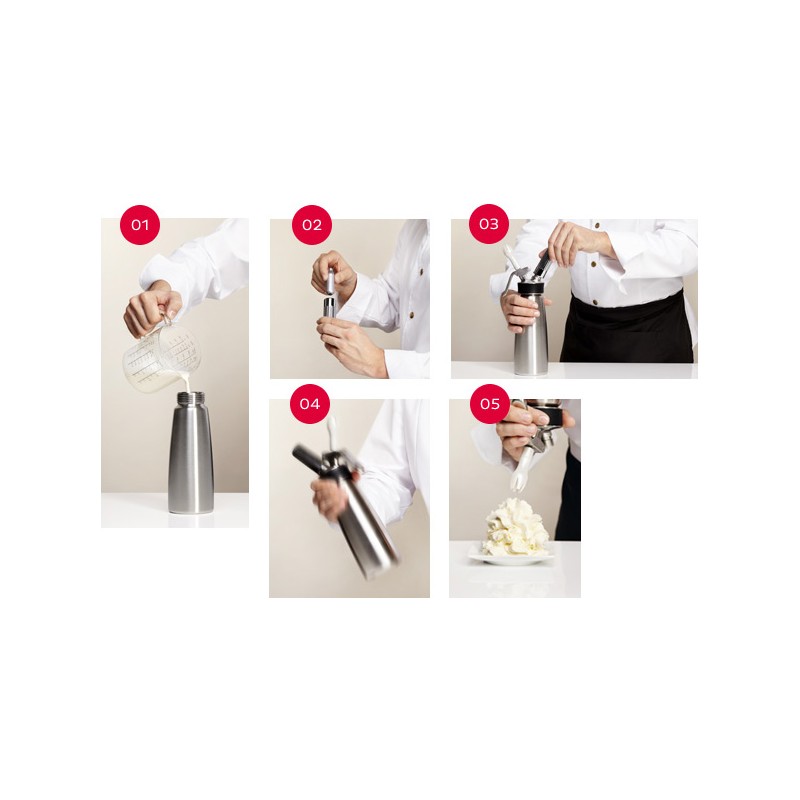 01

02

03

04

05